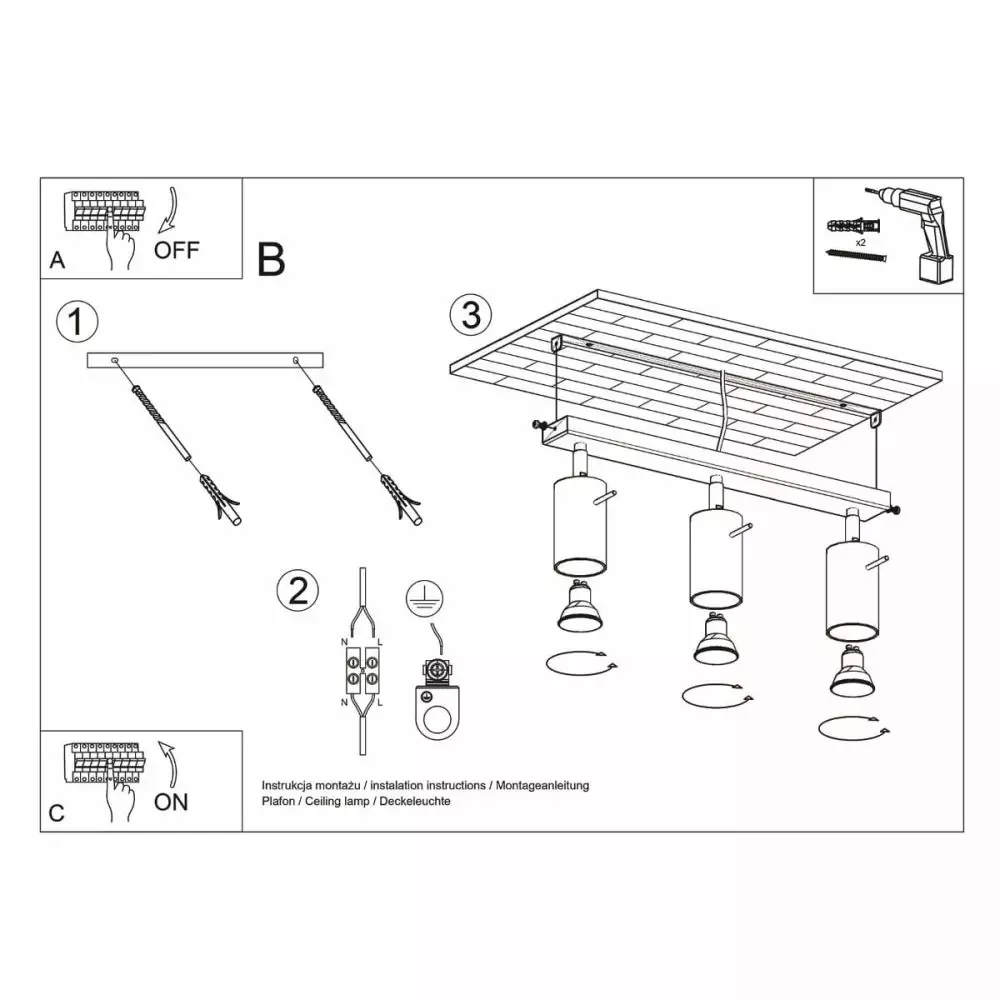 A
OFF
B
x2
1
3
2
N
L
N
L
C
ON
Instrukcja montażu / instalation instructions / Montageanleitung
Plafon / Ceiling lamp / Deckeleuchte