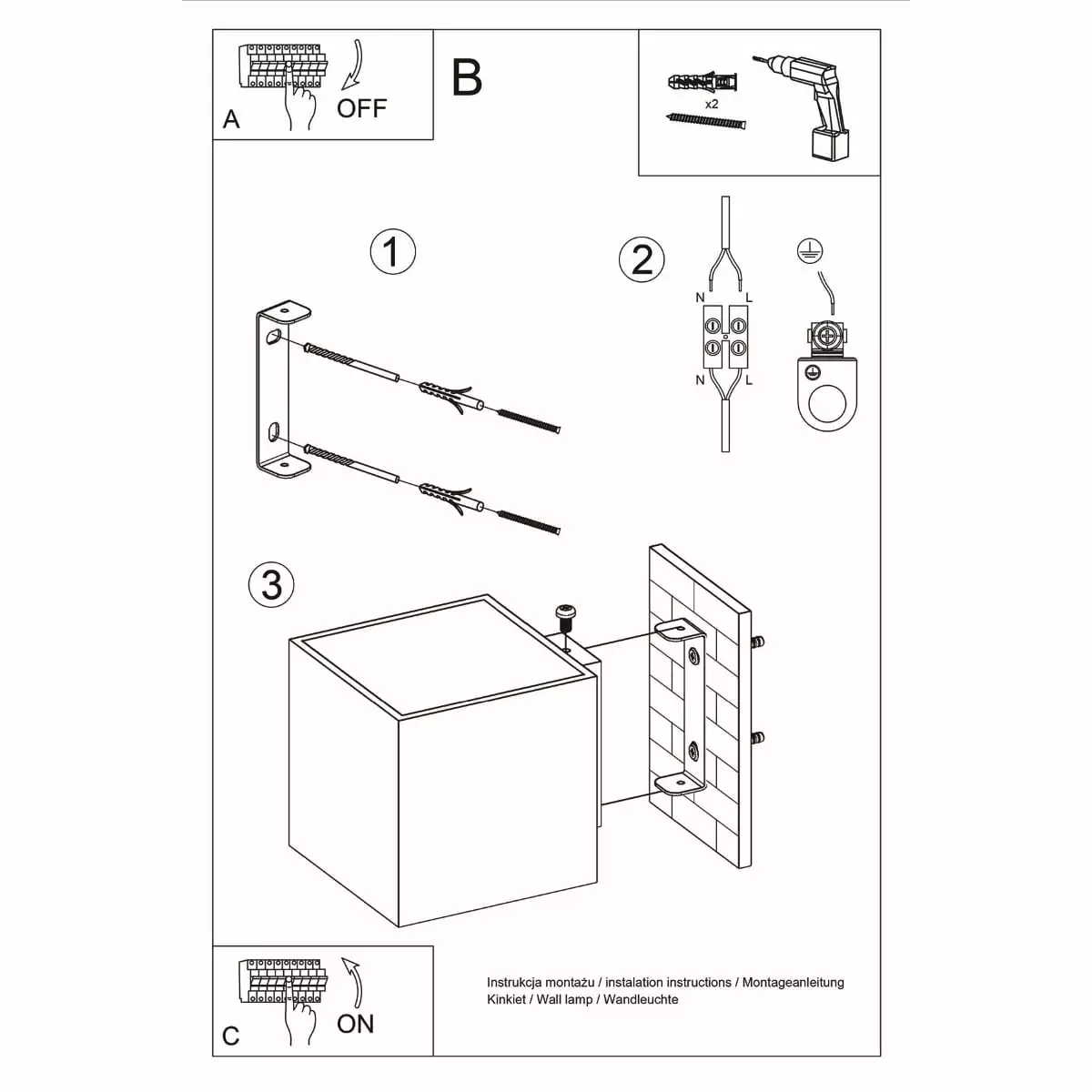 A
OFF

B

x2

1

2

N L

N L

3

C
ON

Instrukcja montażu / instalation instructions / Montageanleitung
Kinkiet / Wall lamp / Wandleuchte