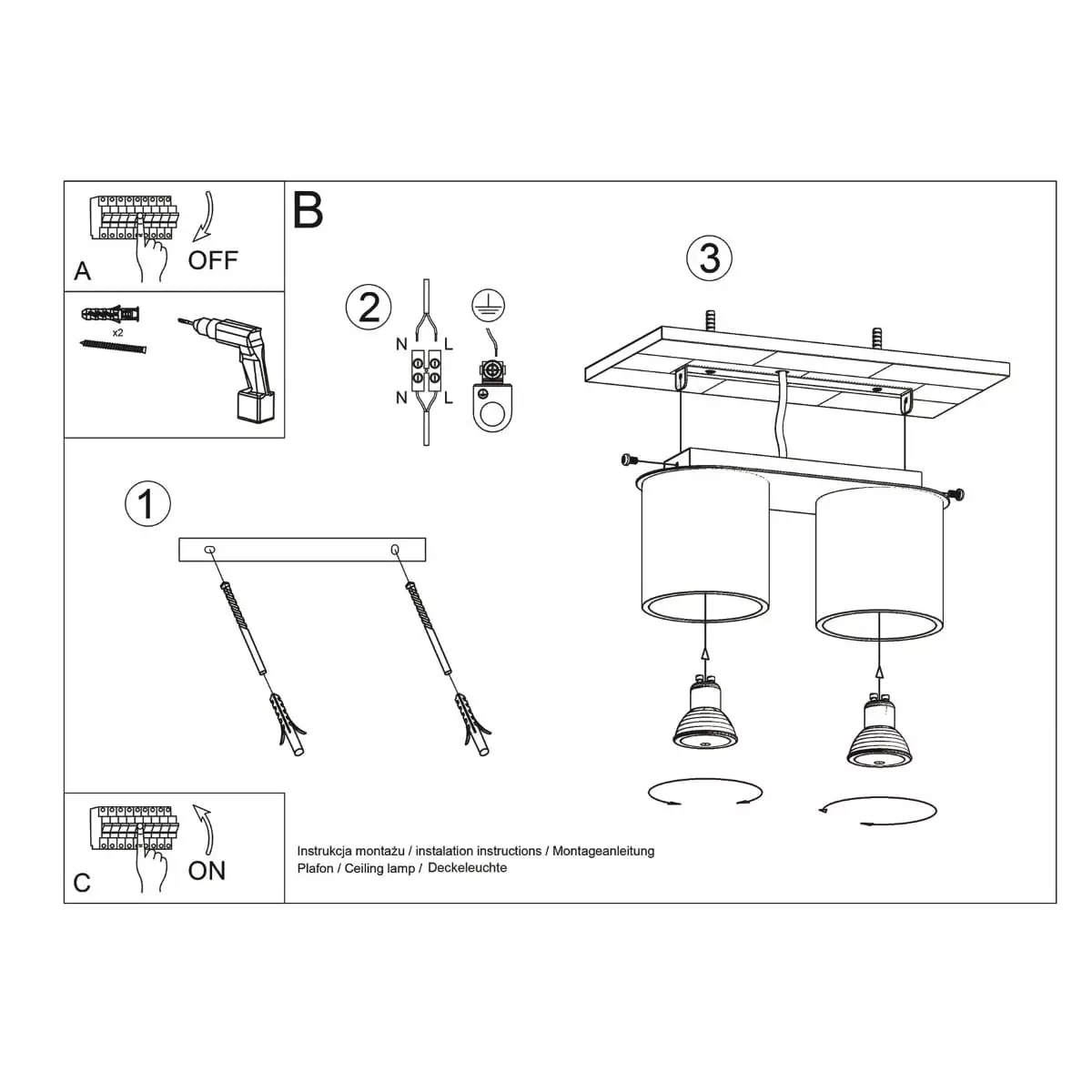 A
OFF

x2

B

2
N
L
N
L

3

1

C
ON

Instrukcja montażu / instalation instructions / Montageanleitung
Plafon / Ceiling lamp / Deckeleuchte