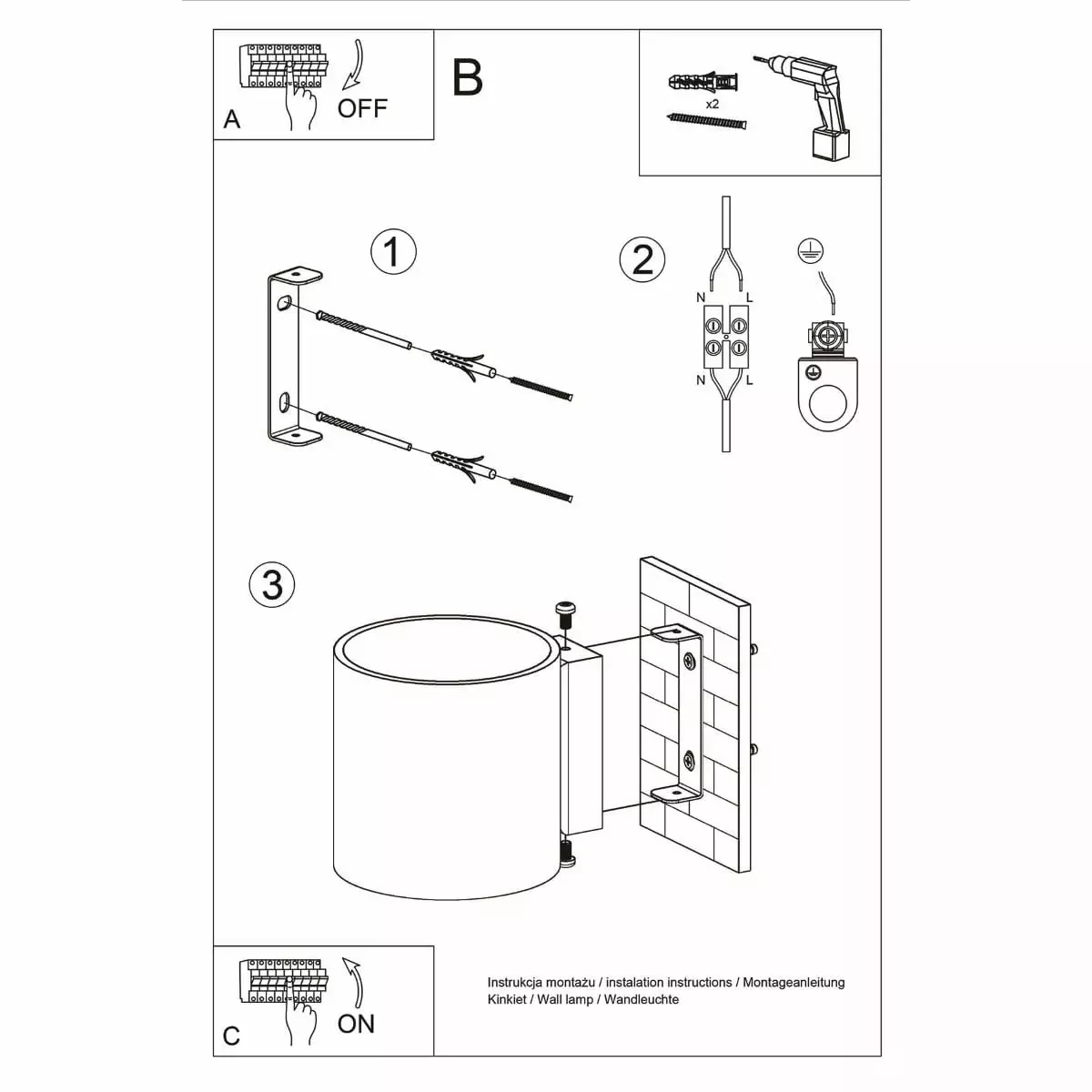 A
OFF

B

x2

1

2

N
L
N
L

3

C
ON

Instrukcja montażu / instalation instructions / Montageanleitung
Kinkiet / Wall lamp / Wandleuchte